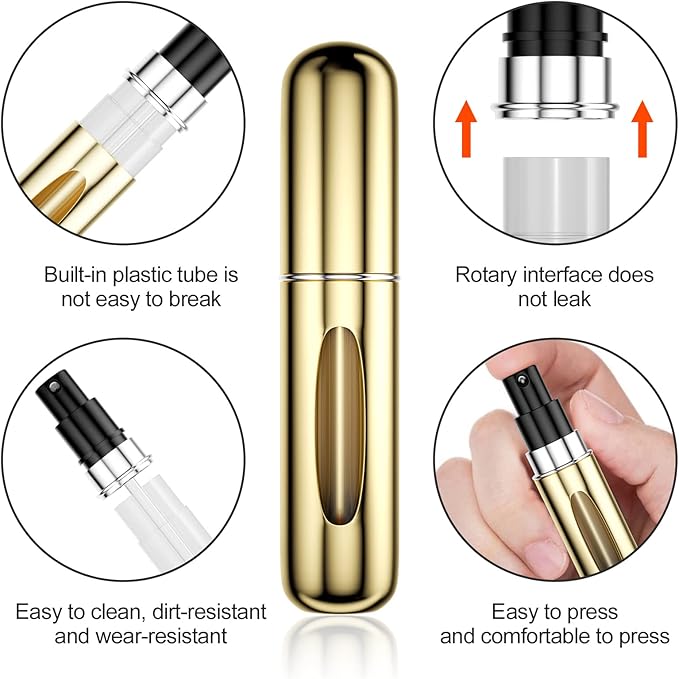 Built-in plastic tube is not easy to break

Rotary interface does not leak

Easy to clean, dirt-resistant and wear-resistant

Easy to press and comfortable to press